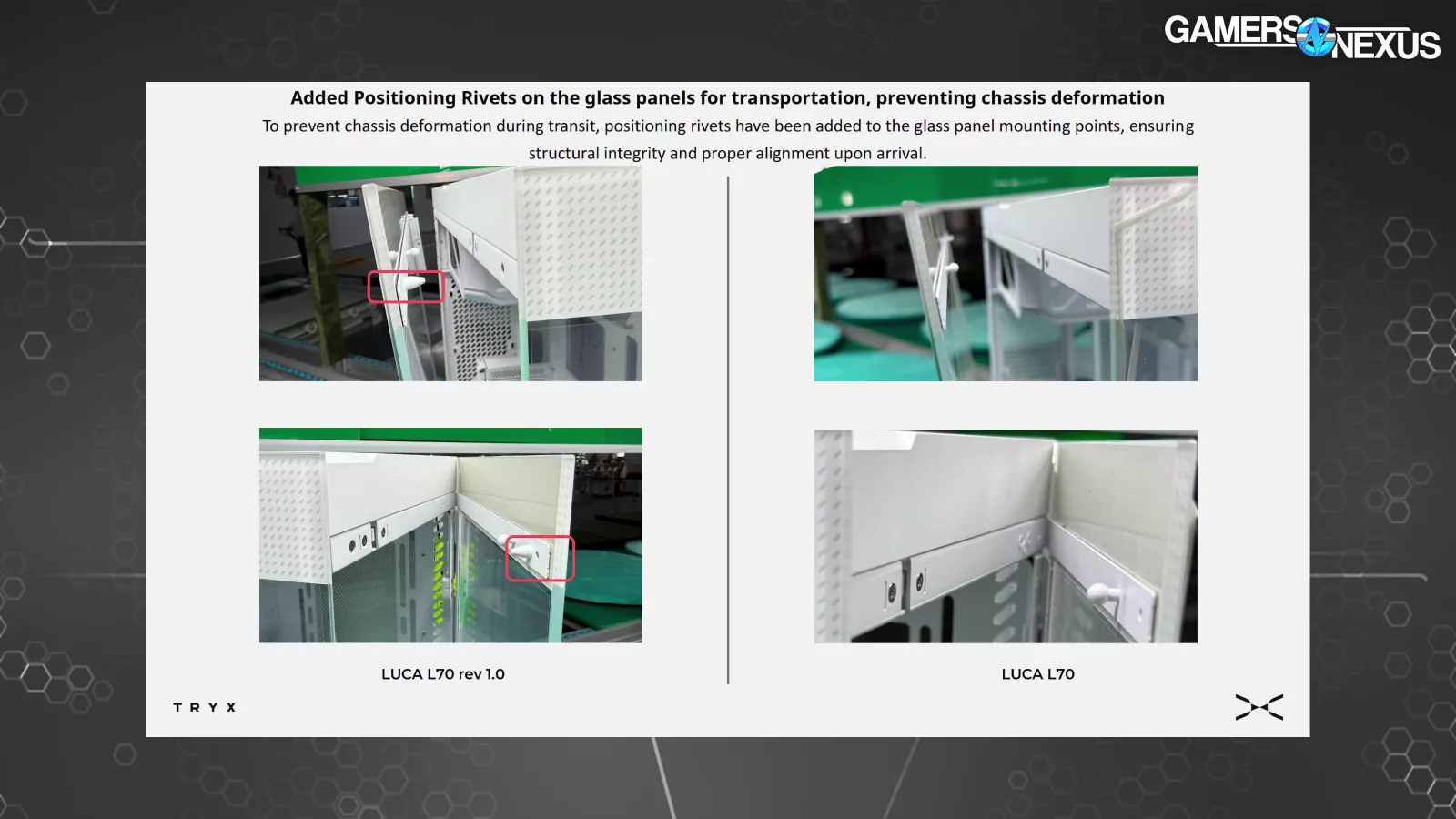 GAMERS NEXUS

Added Positioning Rivets on the glass panels for transportation, preventing chassis deformation

To prevent chassis deformation during transit, positioning rivets have been added to the glass panel mounting points, ensuring structural integrity and proper alignment upon arrival.

LUCA L70 rev 1.0

LUCA L70

TRYX