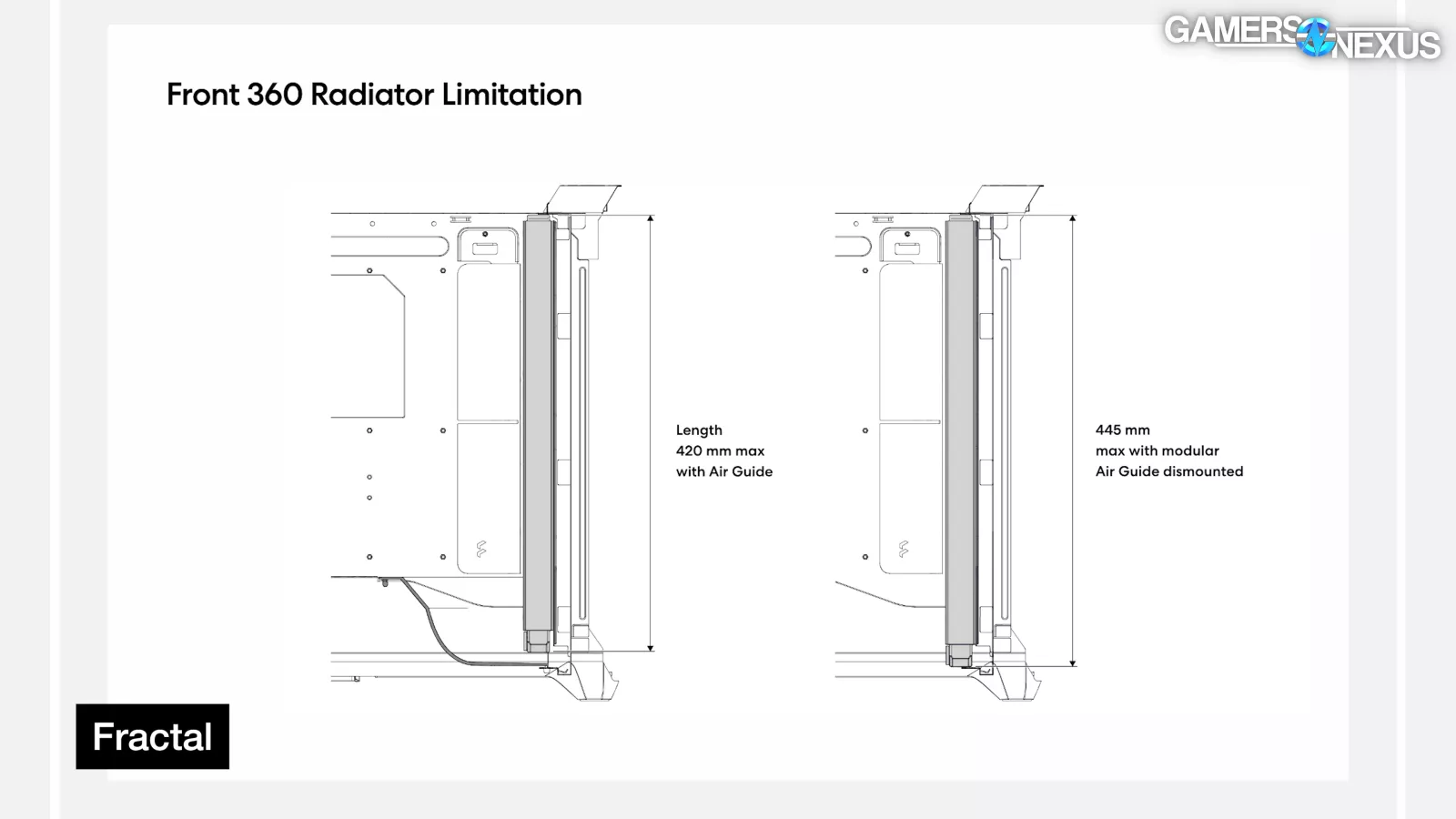 GAMERS NEXUS

Front 360 Radiator Limitation

Length
420 mm max
with Air Guide

445 mm
max with modular
Air Guide dismounted

Fractal